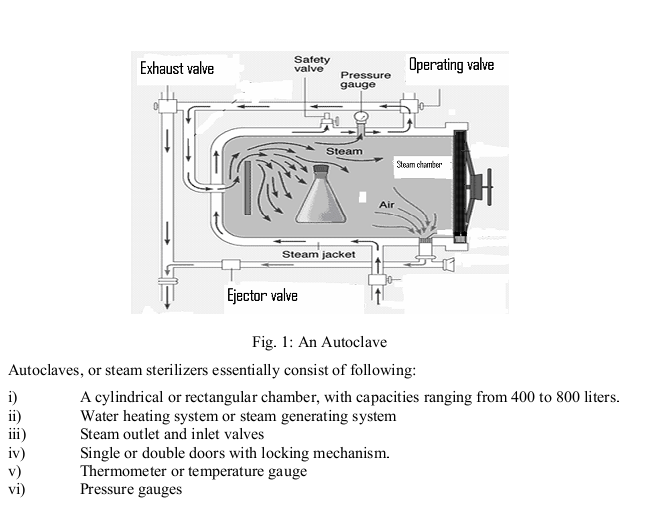 Exhaust valve
Safety valve
Pressure gauge
Operating valve
Steam
Steam chamber
Air
Steam jacket
Ejector valve

Fig. 1: An Autoclave

Autoclaves, or steam sterilizers essentially consist of following:

i) A cylindrical or rectangular chamber, with capacities ranging from 400 to 800 liters.
ii) Water heating system or steam generating system
iii) Steam outlet and inlet valves
iv) Single or double doors with locking mechanism.
v) Thermometer or temperature gauge
vi) Pressure gauges