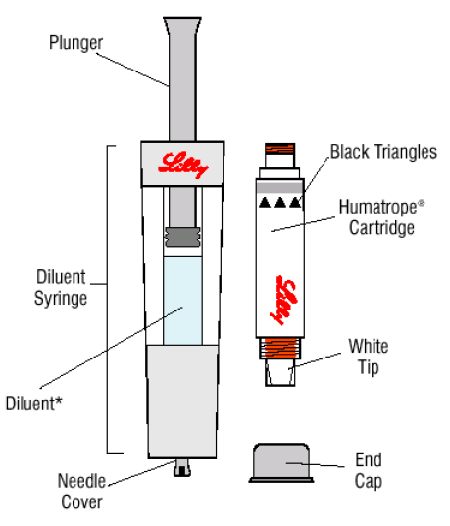 Plunger

Lilly

Black Triangles

Humatrope® Cartridge

Diluent Syringe

Lilly

White Tip

Diluent*

Needle Cover

End Cap